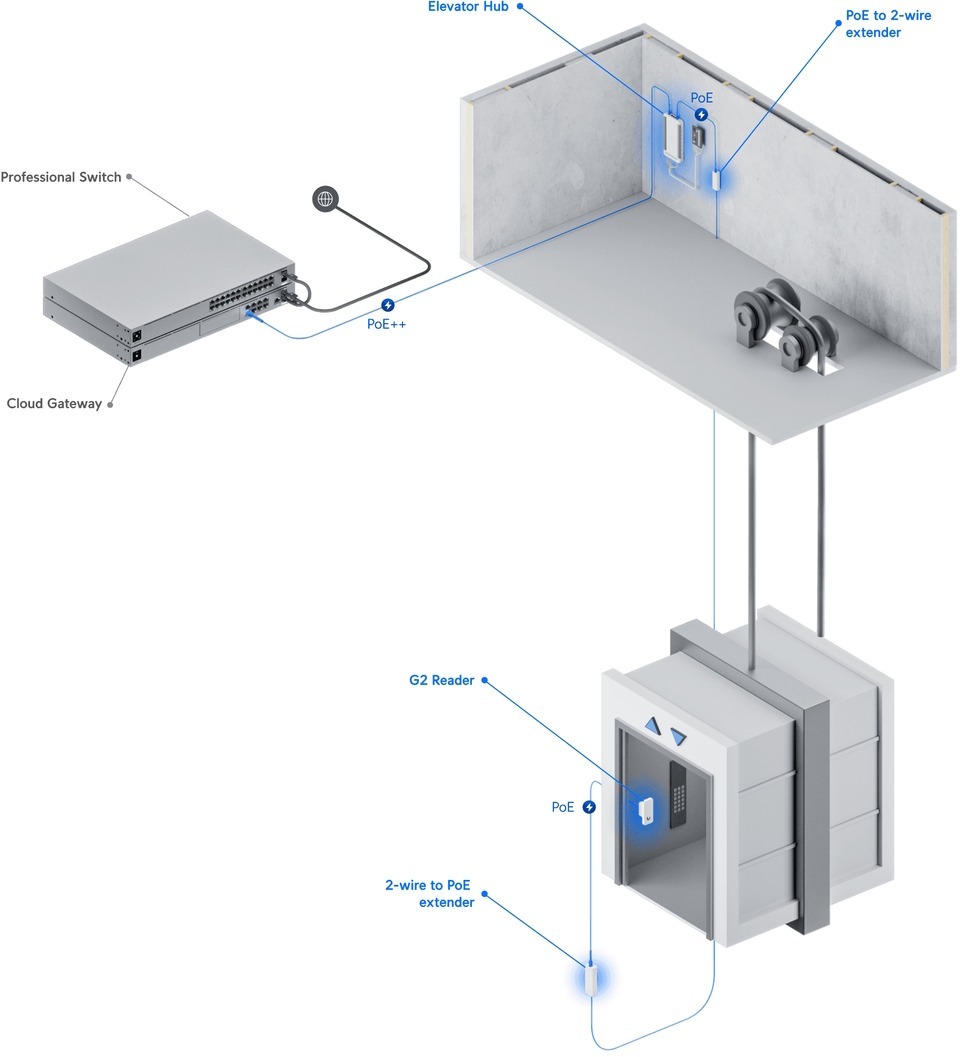 Elevator Hub

PoE to 2-wire extender

PoE

Professional Switch

PoE++

Cloud Gateway

G2 Reader

PoE

2-wire to PoE extender