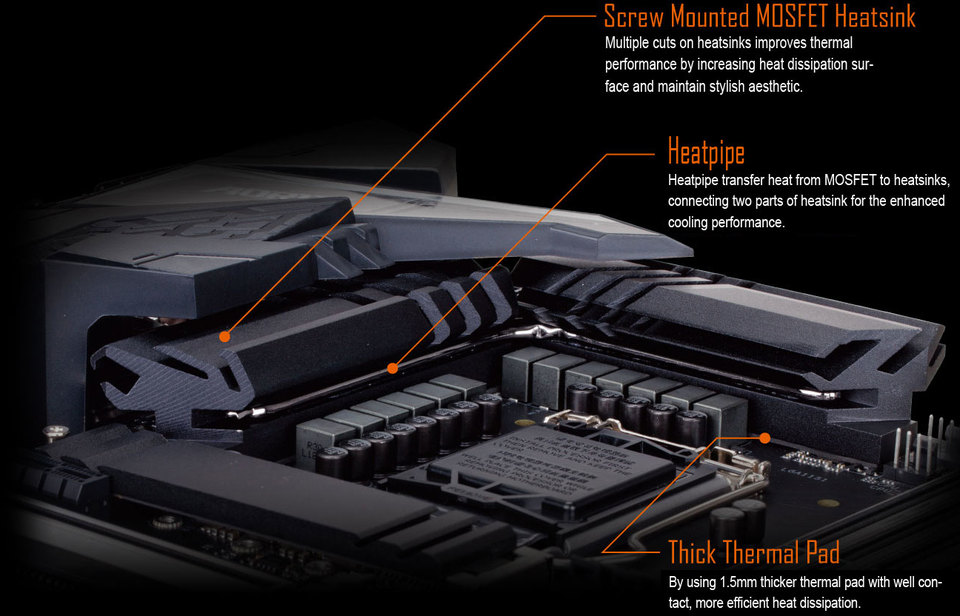 Screw Mounted MOSFET Heatsink
Multiple cuts on heatsinks improves thermal performance by increasing heat dissipation surface and maintain stylish aesthetic.

Heatpipe
Heatpipe transfer heat from MOSFET to heatsinks, connecting two parts of heatsink for the enhanced cooling performance.

Thick Thermal Pad
By using 1.5mm thicker thermal pad with well contact, more efficient heat dissipation.