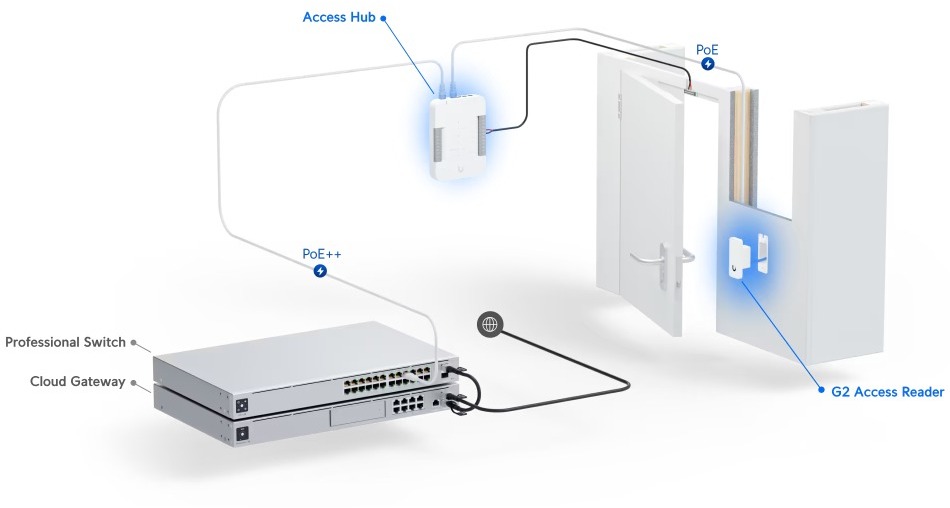 Access Hub

PoE

PoE++

Professional Switch

Cloud Gateway

G2 Access Reader