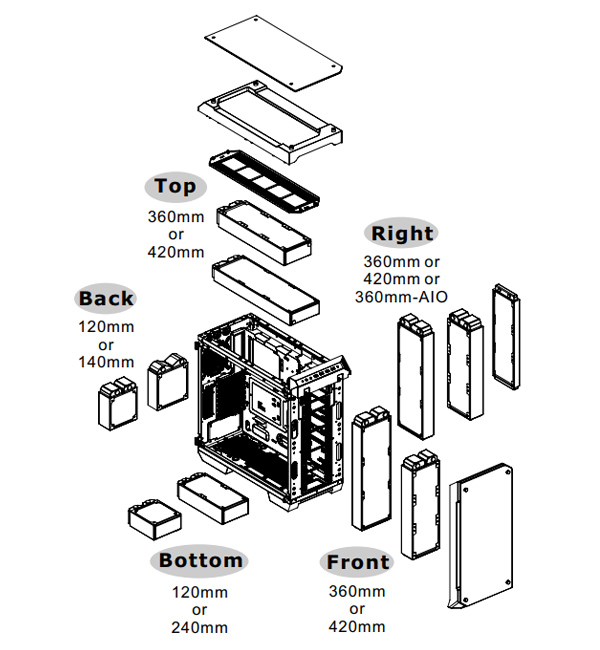 Top
360mm
or
420mm

Right
360mm or
420mm or
360mm-AIO

Back
120mm
or
140mm

Bottom
120mm
or
240mm

Front
360mm
or
420mm