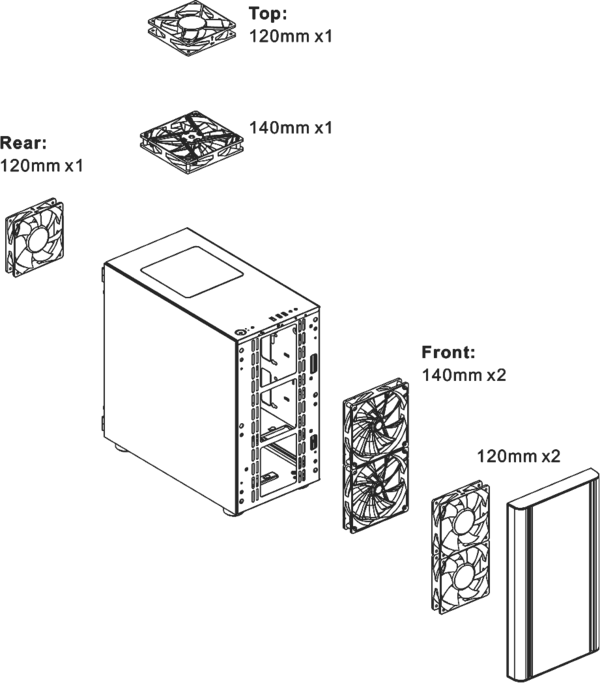 Top:
120mm x1

140mm x1

Rear:
120mm x1

Front:
140mm x2

120mm x2