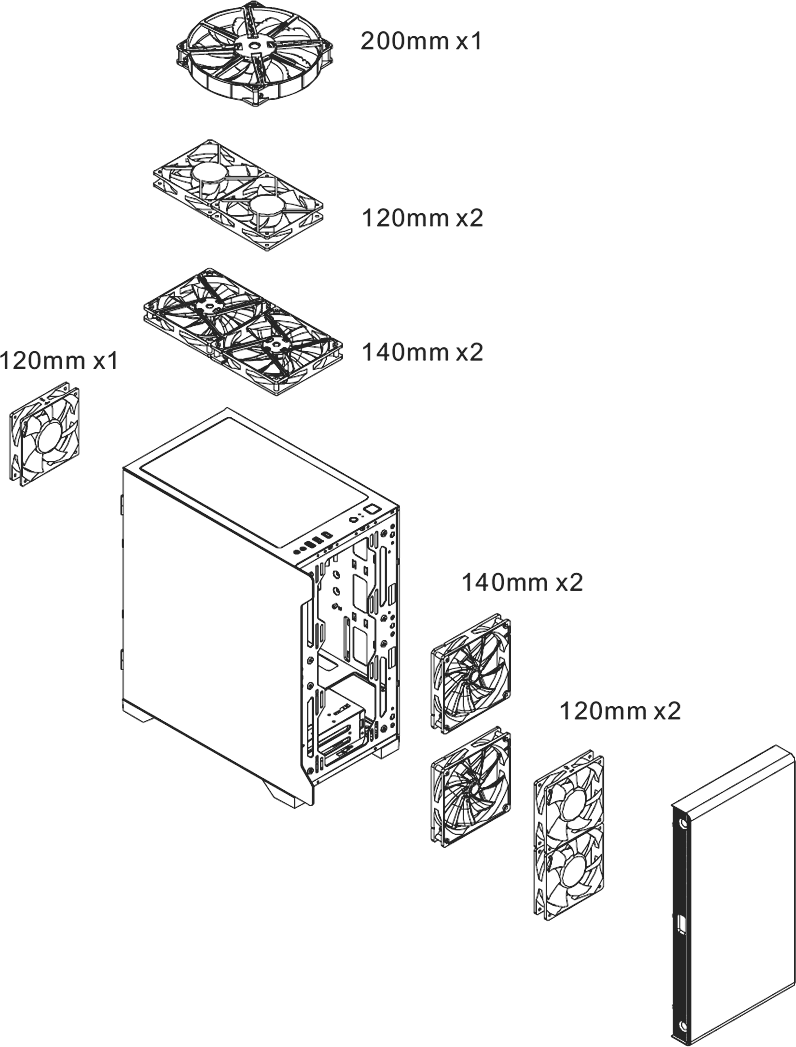 200mm x1

120mm x2

140mm x2

120mm x1

140mm x2

120mm x2