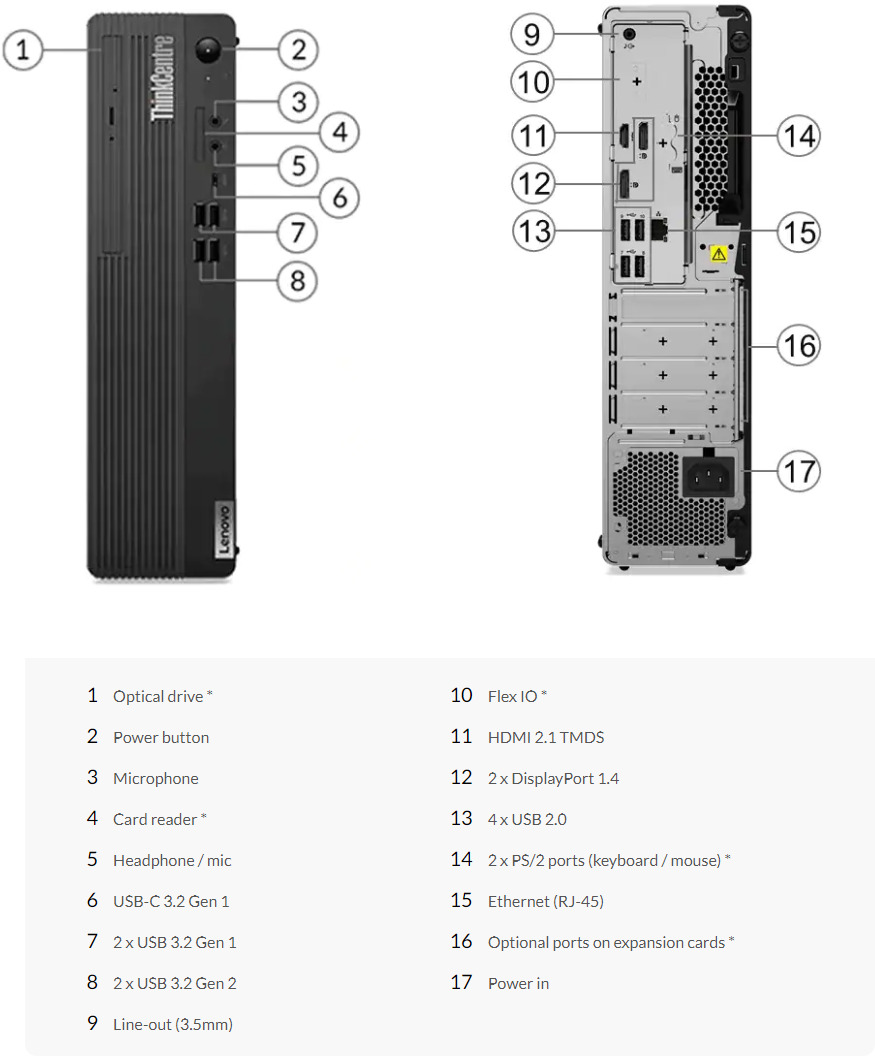 1
2
3
4
5
6
7
8
ThinkCentre
Lenovo

9
10
11
12
13
14
15
16
17

1 Optical drive *
2 Power button
3 Microphone
4 Card reader *
5 Headphone / mic
6 USB-C 3.2 Gen 1
7 2 x USB 3.2 Gen 1
8 2 x USB 3.2 Gen 2
9 Line-out (3.5mm)

10 Flex IO *
11 HDMI 2.1 TMDS
12 2 x DisplayPort 1.4
13 4 x USB 2.0
14 2 x PS/2 ports (keyboard / mouse) *
15 Ethernet (RJ-45)
16 Optional ports on expansion cards *
17 Power in