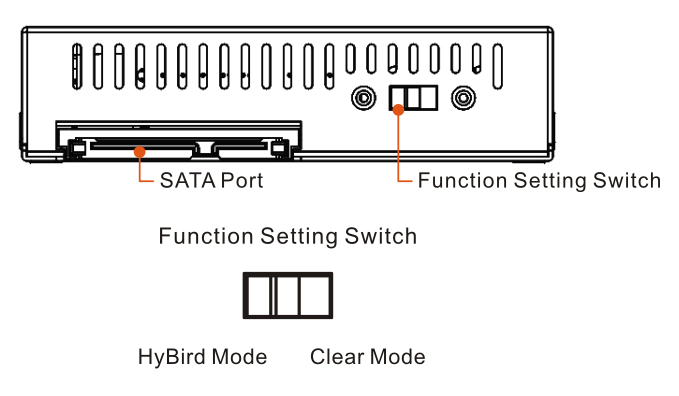 SATA Port

Function Setting Switch

Function Setting Switch

HyBird Mode

Clear Mode