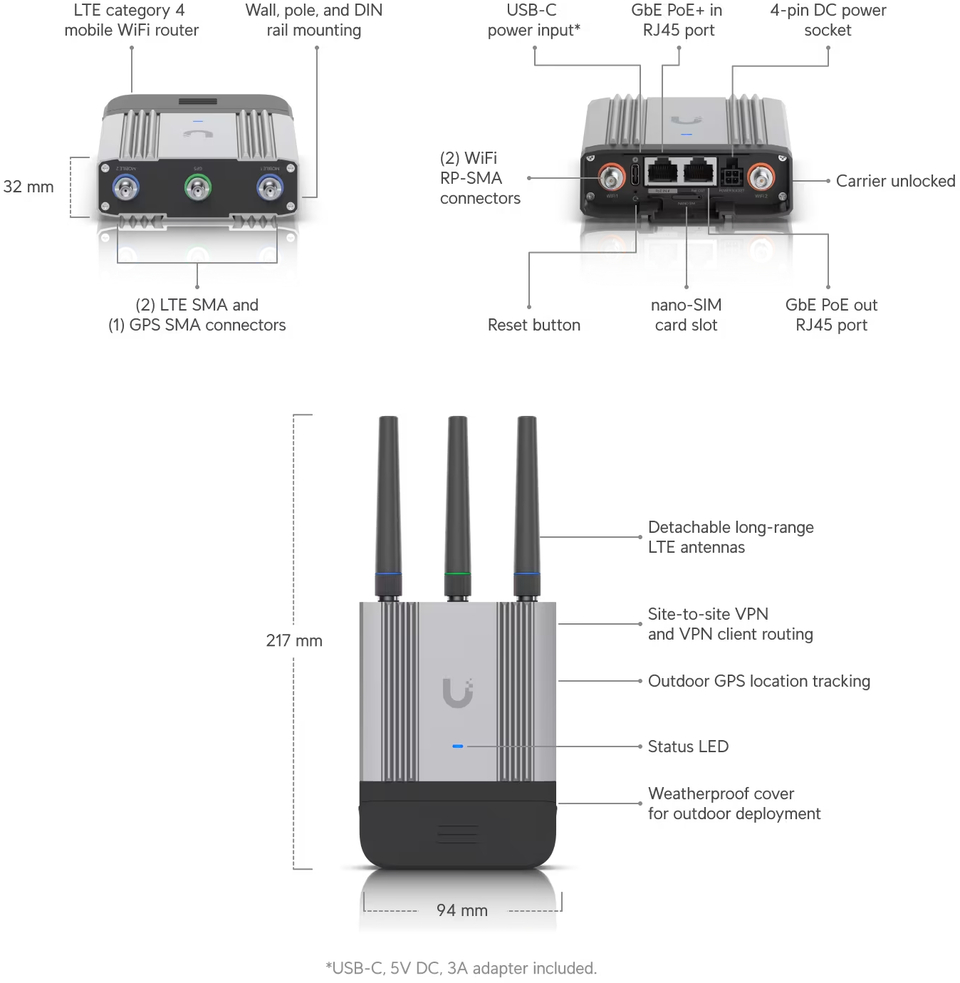 LTE category 4 mobile WiFi router

Wall, pole, and DIN rail mounting

32 mm

(2) LTE SMA and (1) GPS SMA connectors

USB-C power input*

GbE PoE+ in RJ45 port

4-pin DC power socket

(2) WiFi RP-SMA connectors

Carrier unlocked

Reset button

nano-SIM card slot

GbE PoE out RJ45 port

217 mm

Detachable long-range LTE antennas

Site-to-site VPN and VPN client routing

Outdoor GPS location tracking

Status LED

Weatherproof cover for outdoor deployment

94 mm

*USB-C, 5V DC, 3A adapter included.