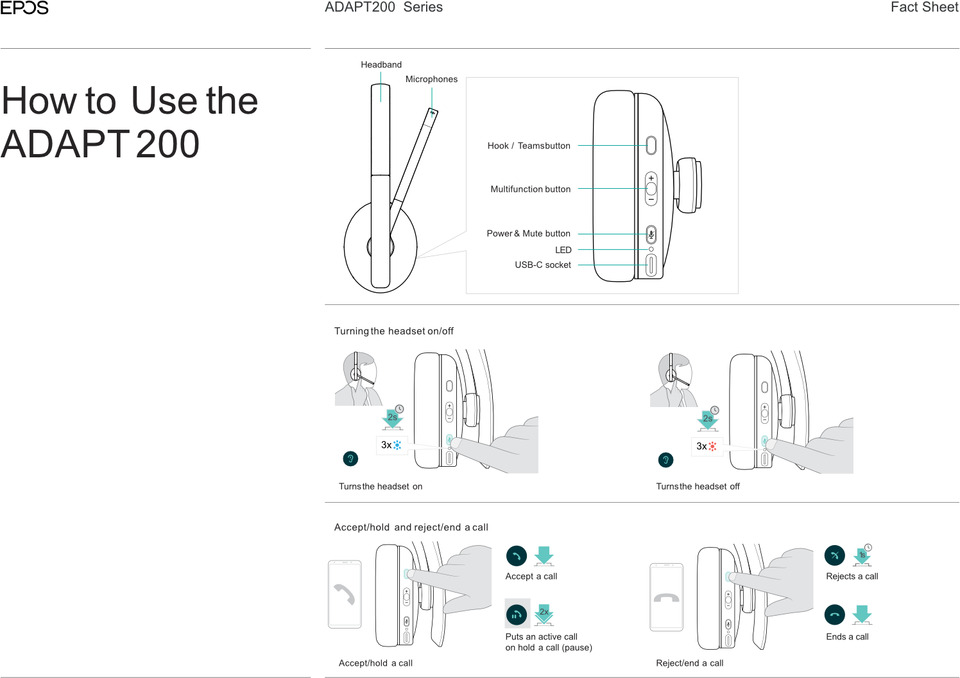 EPOS

ADAPT200 Series

Fact Sheet

How to Use the ADAPT 200

Headband

Microphones

Hook / Teamsbutton

Multifunction button

Power & Mute button

LED

USB-C socket

Turning the headset on/off

2s

3x

Turns the headset on

2s

3x

Turns the headset off

Accept/hold and reject/end a call

Accept a call

2x

Puts an active call on hold a call (pause)

Accept/hold a call

1s

Rejects a call

Ends a call

Reject/end a call