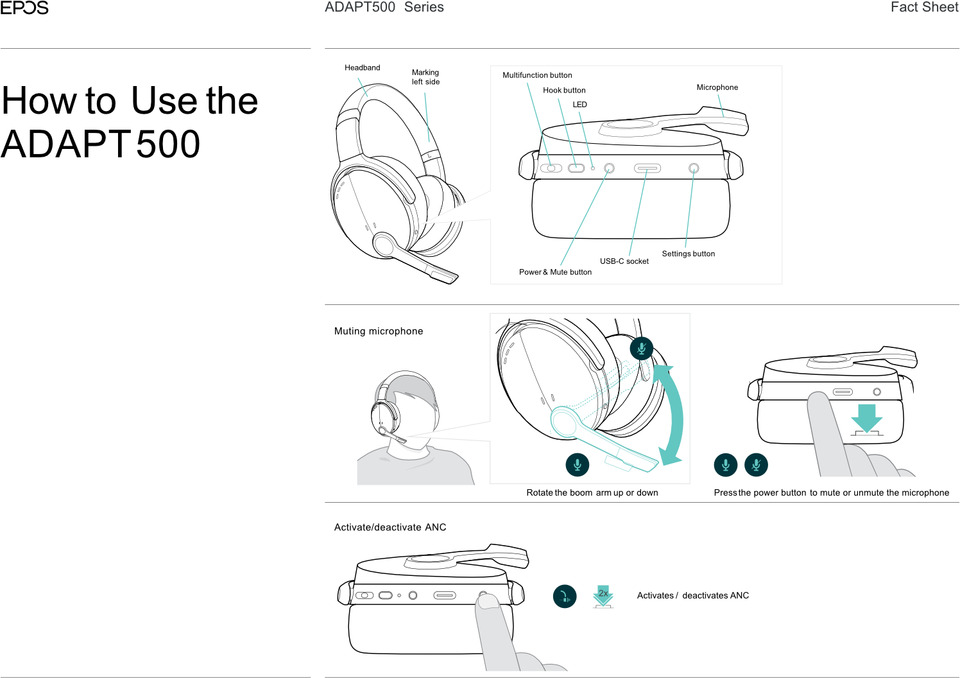 EPOS

ADAPT500 Series

Fact Sheet

How to Use the ADAPT 500

Headband

Marking left side

Multifunction button

Hook button

LED

Microphone

Power & Mute button

USB-C socket

Settings button

Muting microphone

Rotate the boom arm up or down

Press the power button to mute or unmute the microphone

Activate/deactivate ANC

2x

Activates / deactivates ANC