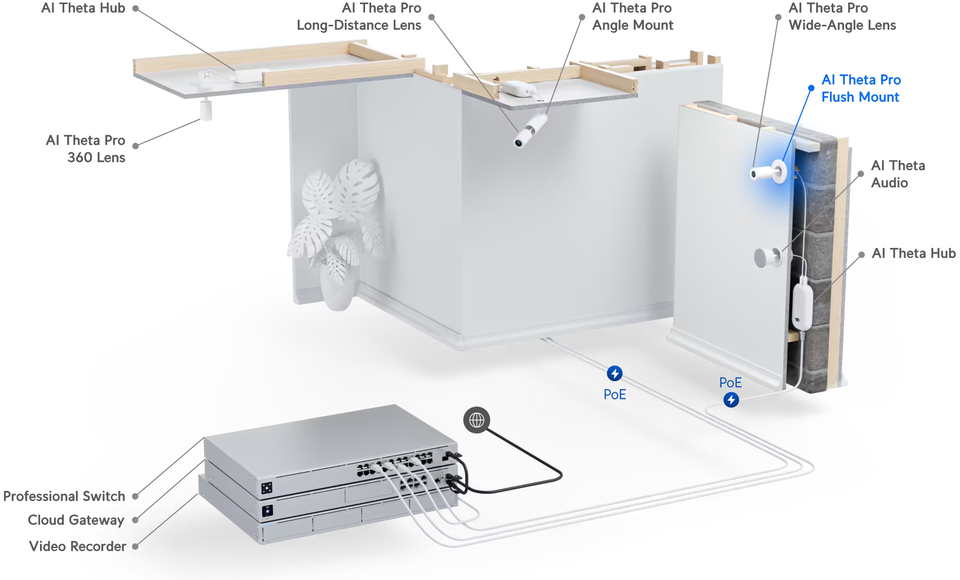 AI Theta Hub

AI Theta Pro
Long-Distance Lens

AI Theta Pro
Angle Mount

AI Theta Pro
Wide-Angle Lens

AI Theta Pro
Flush Mount

AI Theta Pro
360 Lens

AI Theta
Audio

AI Theta Hub

PoE

PoE

Professional Switch

Cloud Gateway

Video Recorder