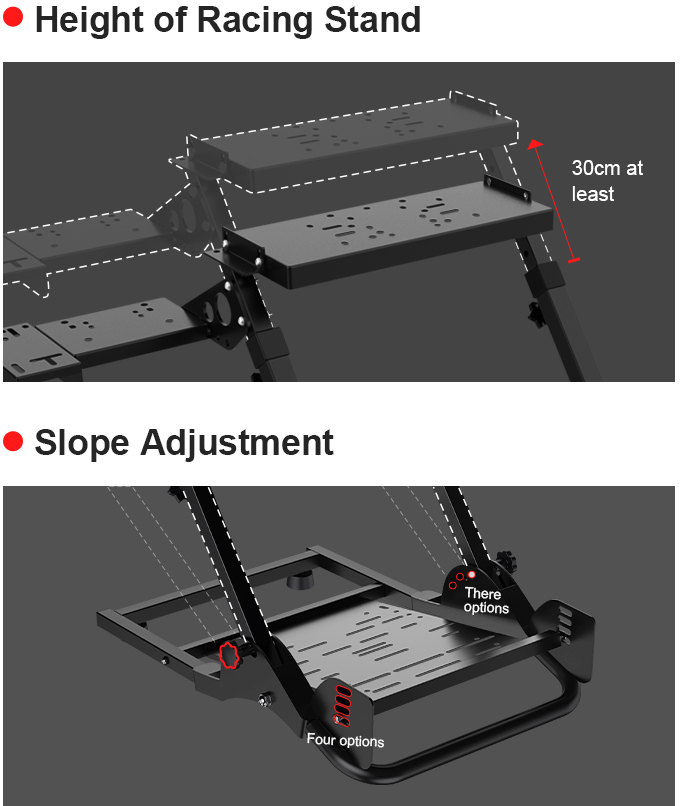 Height of Racing Stand

30cm at least

Slope Adjustment

There options

Four options