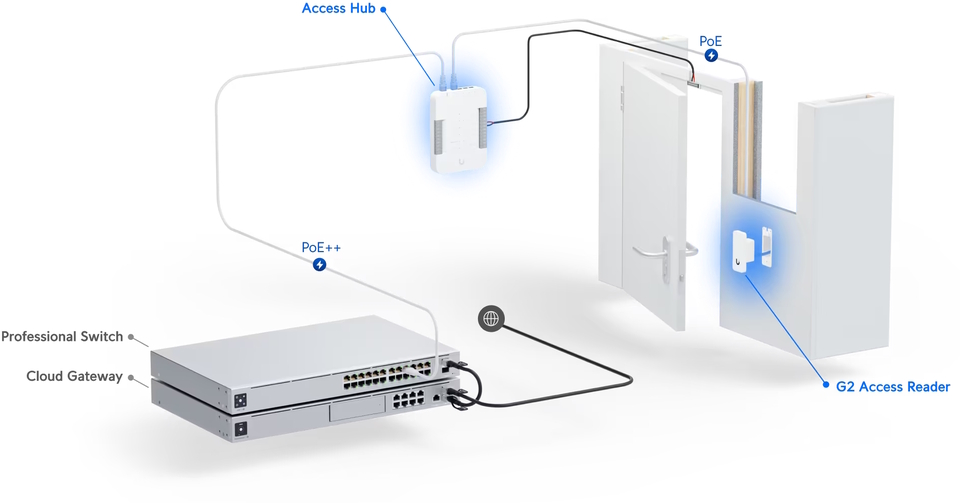 Access Hub

PoE

PoE++

Professional Switch

Cloud Gateway

G2 Access Reader