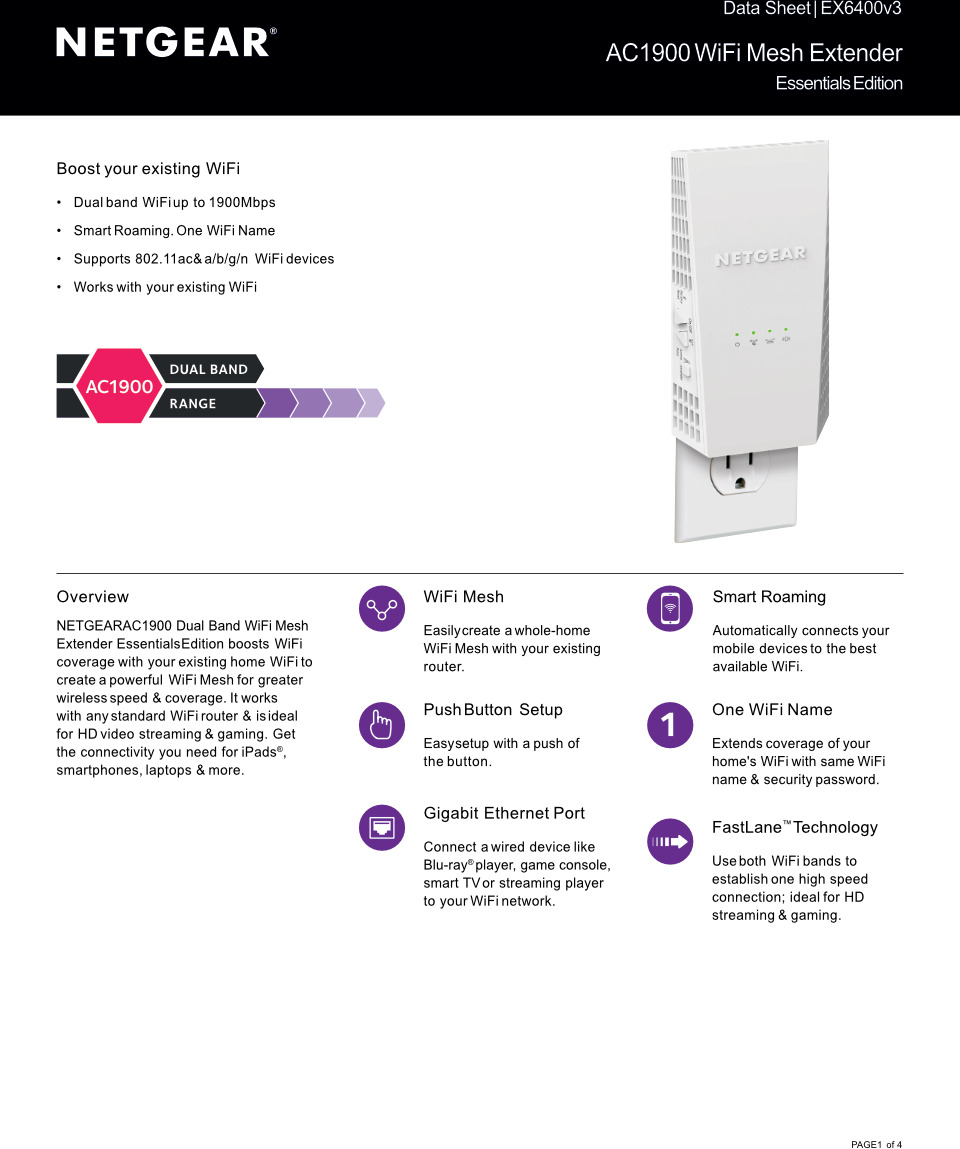 NETGEAR®

Data Sheet | EX6400v3

AC1900 WiFi Mesh Extender

Essentials Edition

Boost your existing WiFi

• Dual band WiFi up to 1900Mbps
• Smart Roaming. One WiFi Name
• Supports 802.11ac & a/b/g/n WiFi devices
• Works with your existing WiFi

AC1900 DUAL BAND RANGE

NETGEAR

Overview

NETGEAR AC1900 Dual Band WiFi Mesh Extender Essentials Edition boosts WiFi coverage with your existing home WiFi to create a powerful WiFi Mesh for greater wireless speed & coverage. It works with any standard WiFi router & is ideal for HD video streaming & gaming. Get the connectivity you need for iPads®, smartphones, laptops & more.

WiFi Mesh

Easily create a whole-home WiFi Mesh with your existing router.

Push Button Setup

Easy setup with a push of the button.

Gigabit Ethernet Port

Connect a wired device like Blu-ray® player, game console, smart TV or streaming player to your WiFi network.

Smart Roaming

Automatically connects your mobile devices to the best available WiFi.

1

One WiFi Name

Extends coverage of your home's WiFi with same WiFi name & security password.

FastLane™ Technology

Use both WiFi bands to establish one high speed connection; ideal for HD streaming & gaming.

PAGE 1 of 4