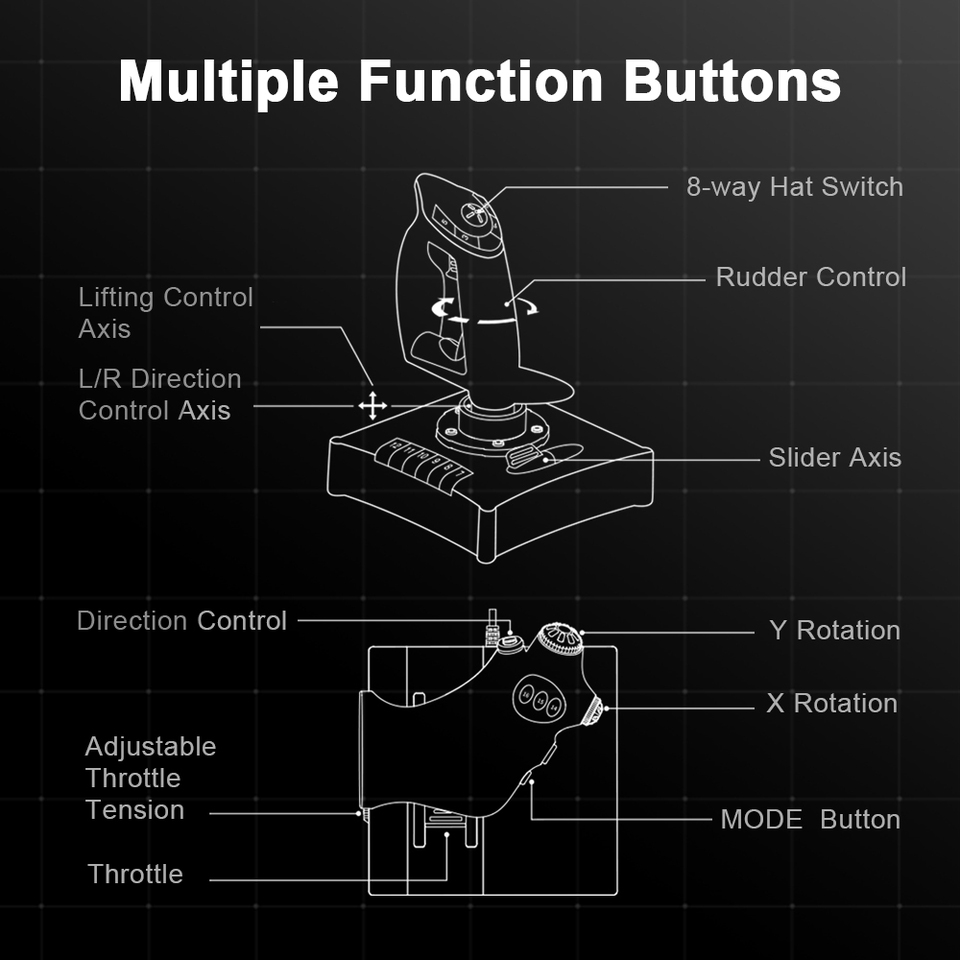 Multiple Function Buttons

8-way Hat Switch

Rudder Control

Lifting Control Axis

L/R Direction Control Axis

Slider Axis

Direction Control

Y Rotation

X Rotation

Adjustable Throttle Tension

MODE Button

Throttle