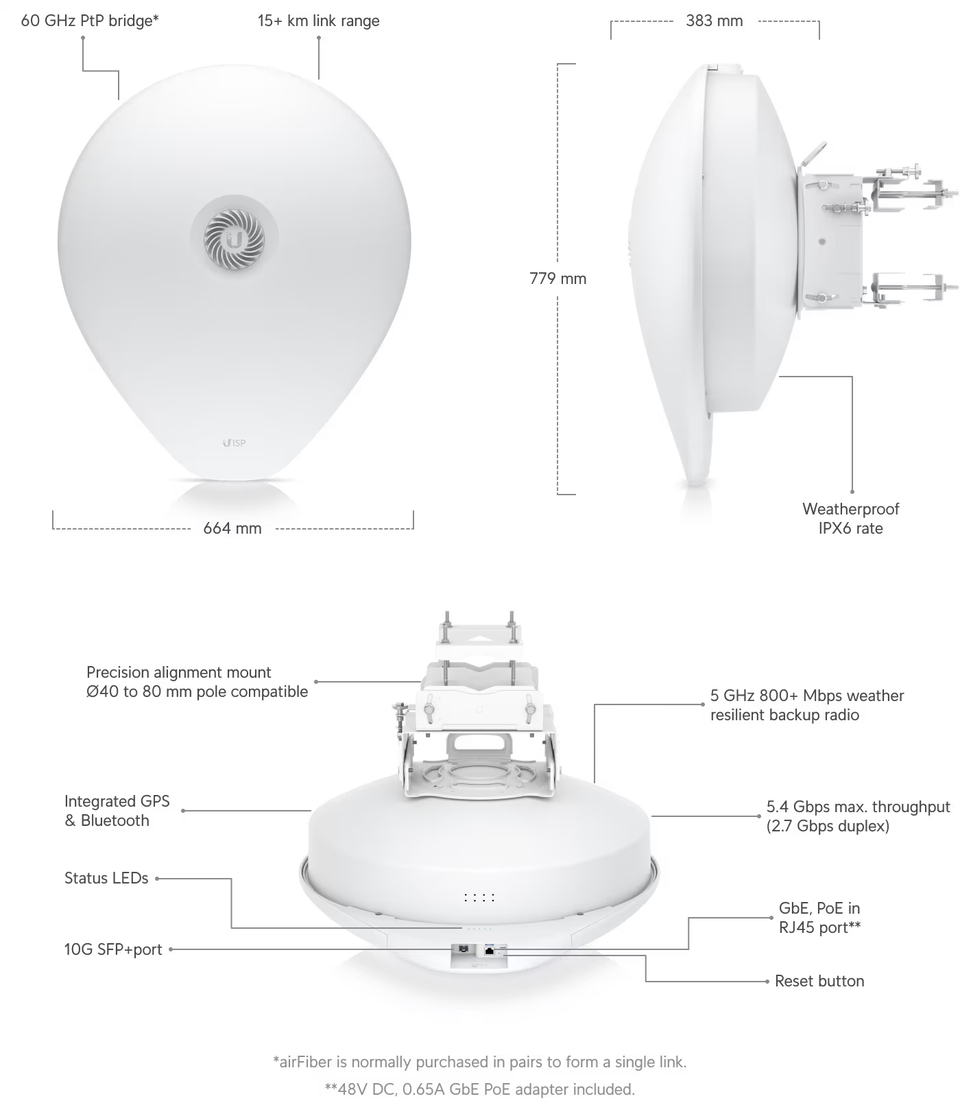 60 GHz PtP bridge*

15+ km link range

383 mm

779 mm

ISP

664 mm

Weatherproof IPX6 rate

Precision alignment mount Ø40 to 80 mm pole compatible

5 GHz 800+ Mbps weather resilient backup radio

Integrated GPS & Bluetooth

5.4 Gbps max. throughput (2.7 Gbps duplex)

Status LEDs

GbE, PoE in RJ45 port**

10G SFP+port

Reset button

*airFiber is normally purchased in pairs to form a single link.

**48V DC, 0.65A GbE PoE adapter included.