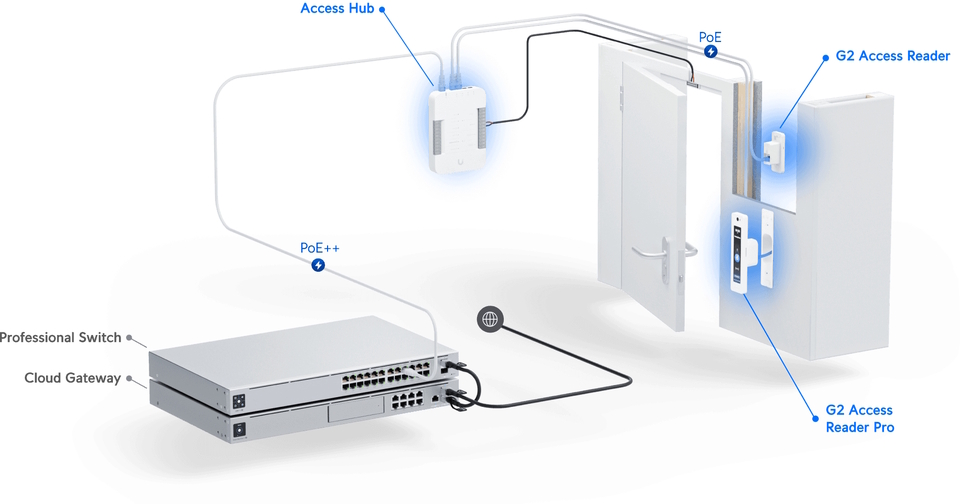 Access Hub

PoE

G2 Access Reader

PoE++

Professional Switch

Cloud Gateway

G2 Access Reader Pro